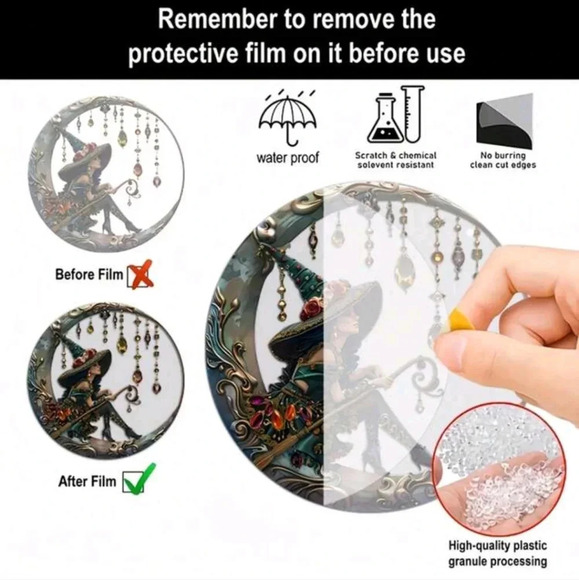 Remember to remove the protective film on it before use

water proof

Scratch & chemical solevent resistant

No burring clean cut edges

Before Film

After Film

High-quality plastic granule processing